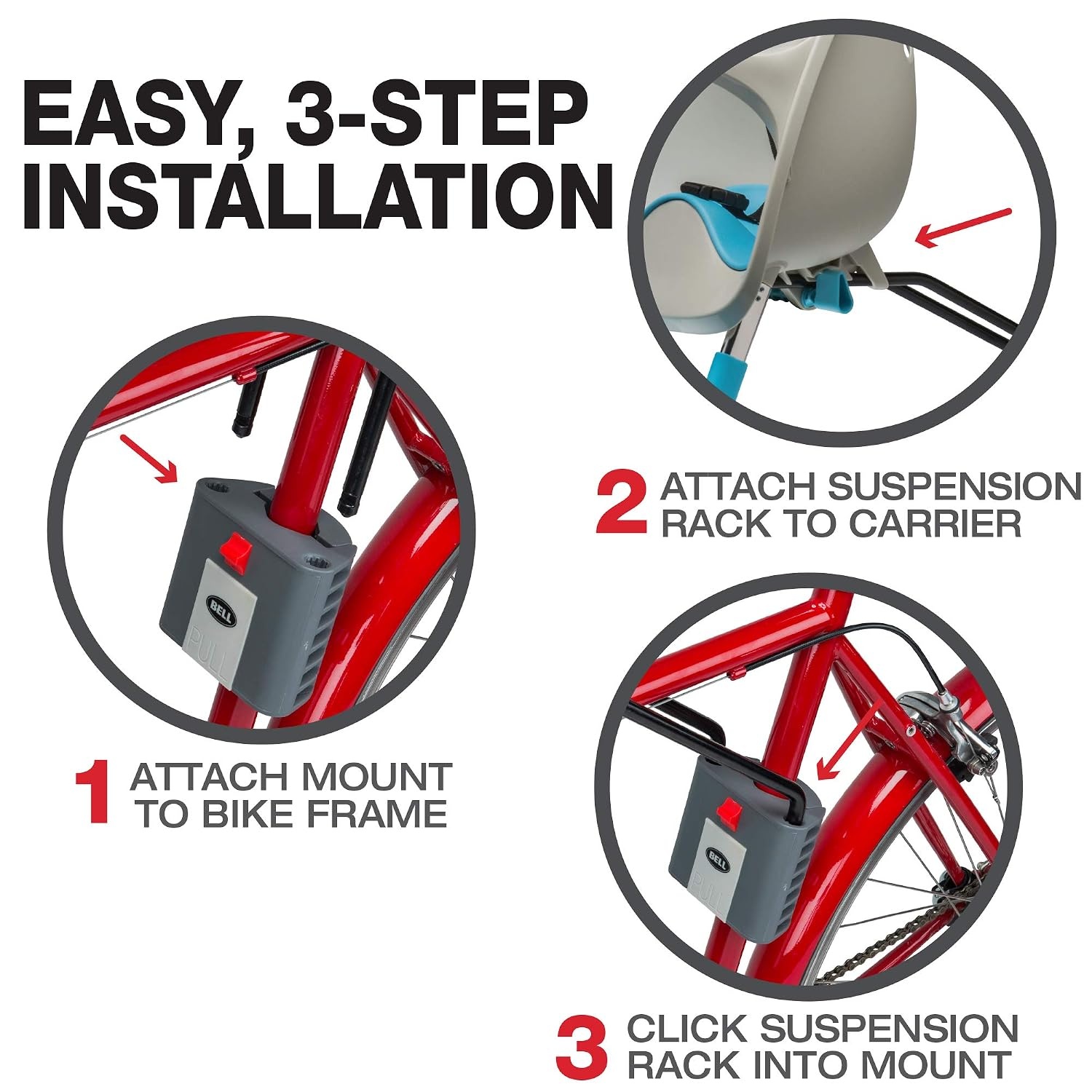 EASY, 3-STEP INSTALLATION

BELL
PULL

1 ATTACH MOUNT TO BIKE FRAME

2 ATTACH SUSPENSION RACK TO CARRIER

BELL
PULL

3 CLICK SUSPENSION RACK INTO MOUNT